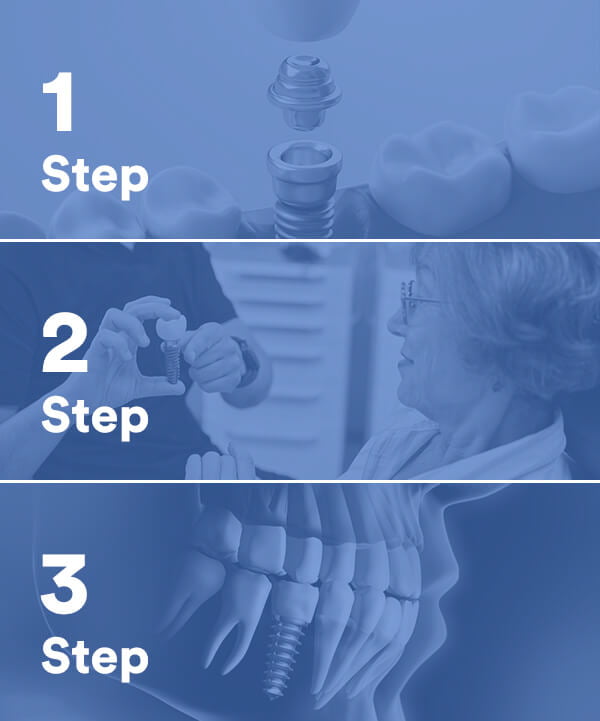 1
Step

2
Step

3
Step