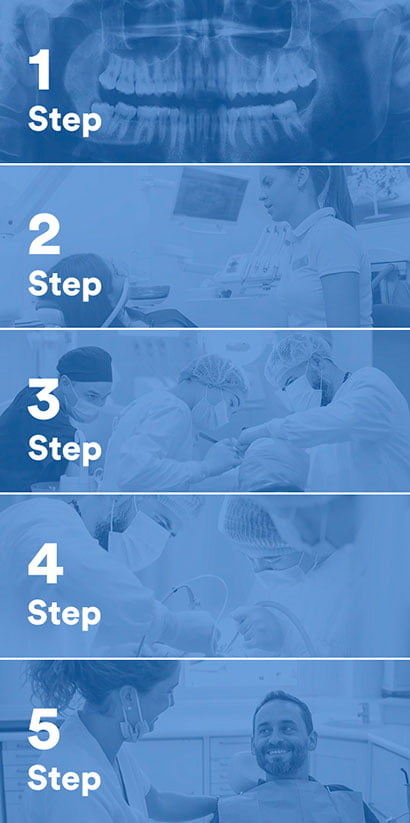 1
Step

2
Step

3
Step

4
Step

5
Step