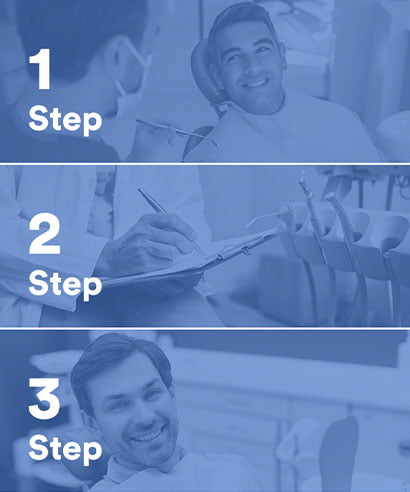 1
Step

2
Step

3
Step