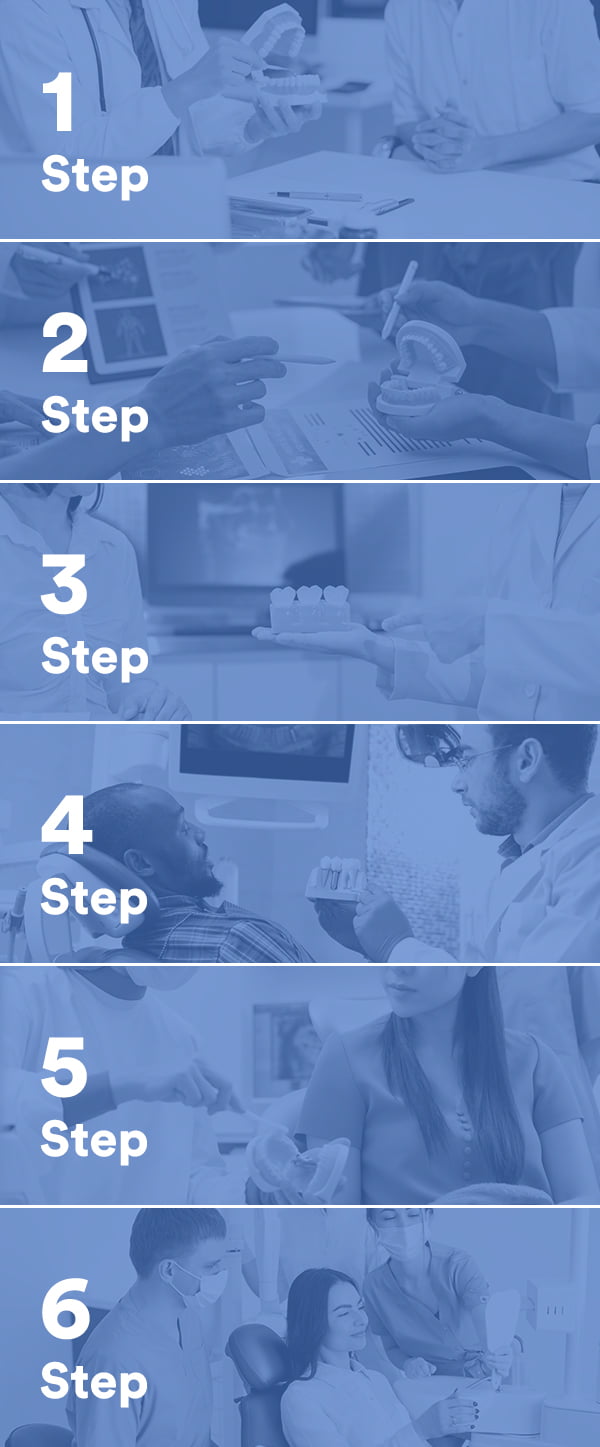 1
Step

2
Step

3
Step

4
Step

5
Step

6
Step